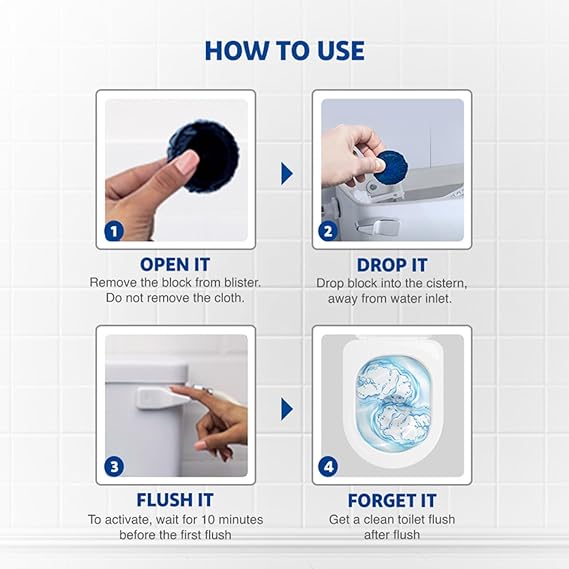 HOW TO USE

1

OPEN IT
Remove the block from blister. Do not remove the cloth.

2

DROP IT
Drop block into the cistern, away from water inlet.

3

FLUSH IT
To activate, wait for 10 minutes before the first flush

4

FORGET IT
Get a clean toilet flush after flush