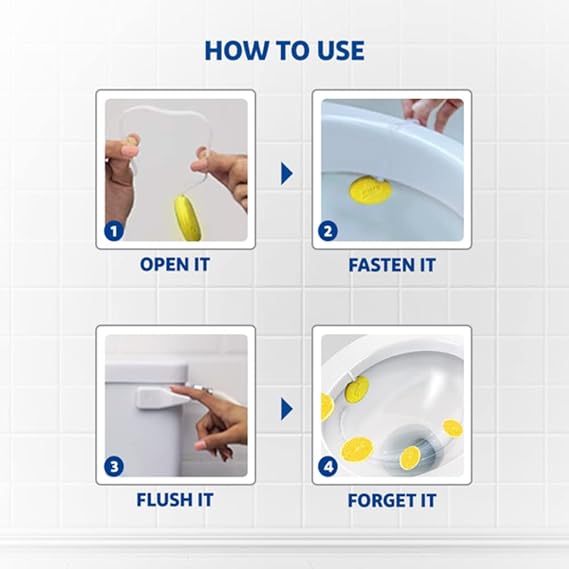 HOW TO USE

1

OPEN IT

2

FASTEN IT

3

FLUSH IT

4

FORGET IT