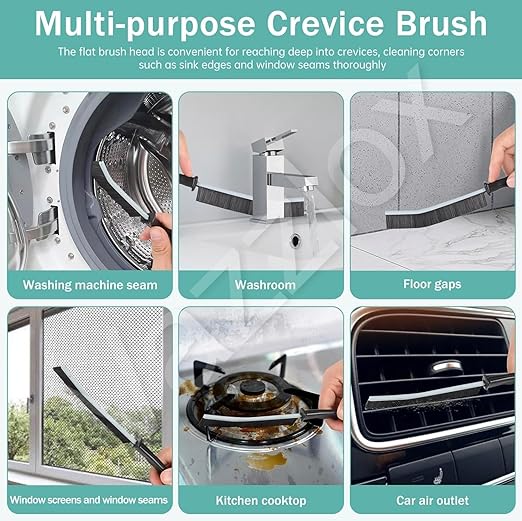 Multi-purpose Crevice Brush

The flat brush head is convenient for reaching deep into crevices, cleaning corners such as sink edges and window seams thoroughly

Washing machine seam

Washroom

Floor gaps

Window screens and window seams

Kitchen cooktop

Car air outlet