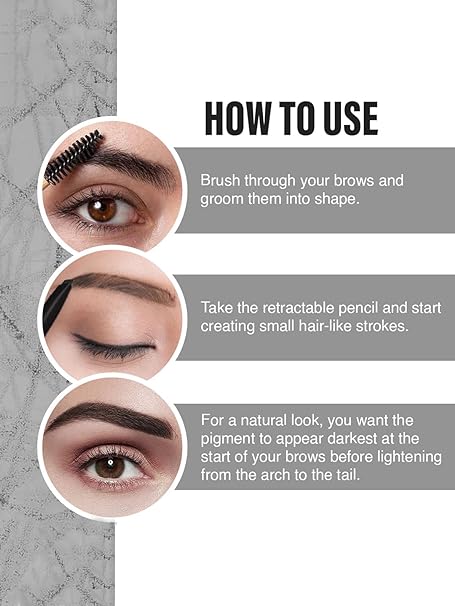 HOW TO USE

Brush through your brows and groom them into shape.

Take the retractable pencil and start creating small hair-like strokes.

For a natural look, you want the pigment to appear darkest at the start of your brows before lightening from the arch to the tail.