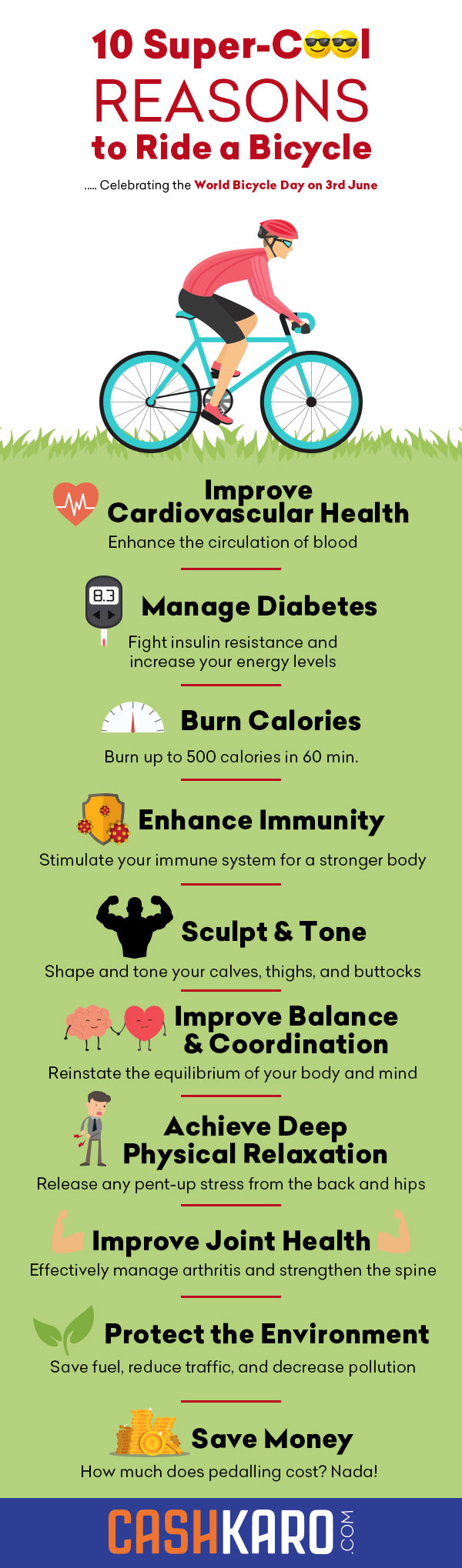 10 Super-Cool REASONS to Ride a Bicycle

..... Celebrating the World Bicycle Day on 3rd June

Improve Cardiovascular Health
Enhance the circulation of blood

8.3

Manage Diabetes
Fight insulin resistance and increase your energy levels

Burn Calories
Burn up to 500 calories in 60 min.

Enhance Immunity
Stimulate your immune system for a stronger body

Sculpt & Tone
Shape and tone your calves, thighs, and buttocks

Improve Balance & Coordination
Reinstate the equilibrium of your body and mind

Achieve Deep Physical Relaxation
Release any pent-up stress from the back and hips

Improve Joint Health
Effectively manage arthritis and strengthen the spine

Protect the Environment
Save fuel, reduce traffic, and decrease pollution

Save Money
How much does pedalling cost? Nada!

CASHKARO.COM